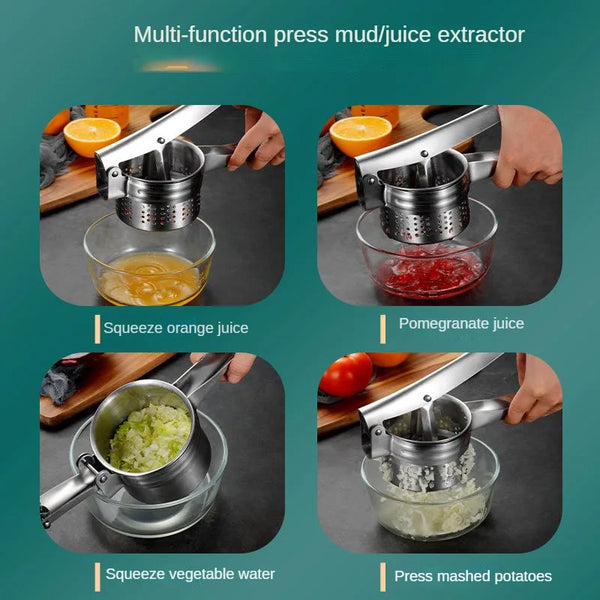 Multi-function press mud/juice extractor

Squeeze orange juice

Pomegranate juice

Squeeze vegetable water

Press mashed potatoes